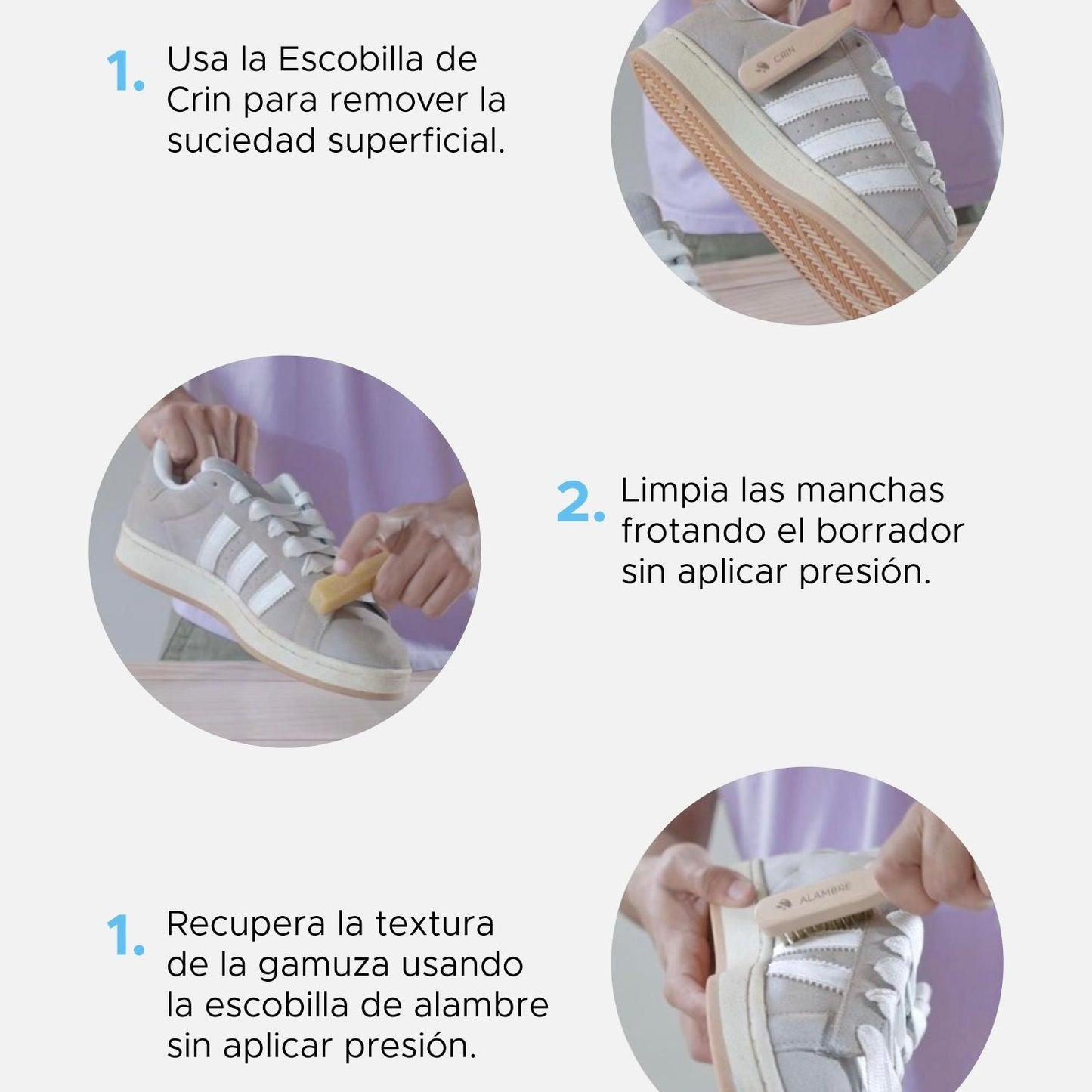 1. Usa la Escobilla de Crin para remover la suciedad superficial.

CRIN

2. Limpia las manchas frotando el borrador sin aplicar presión.

1. Recupera la textura de la gamuza usando la escobilla de alambre sin aplicar presión.

ALAMBRE